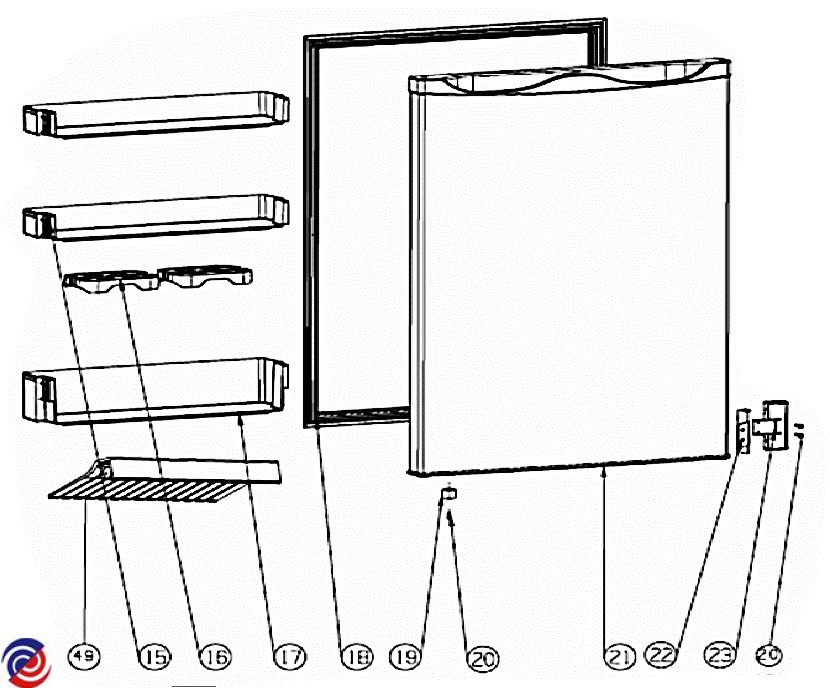 49 15 16 17 18 19 20 21 22 23 20